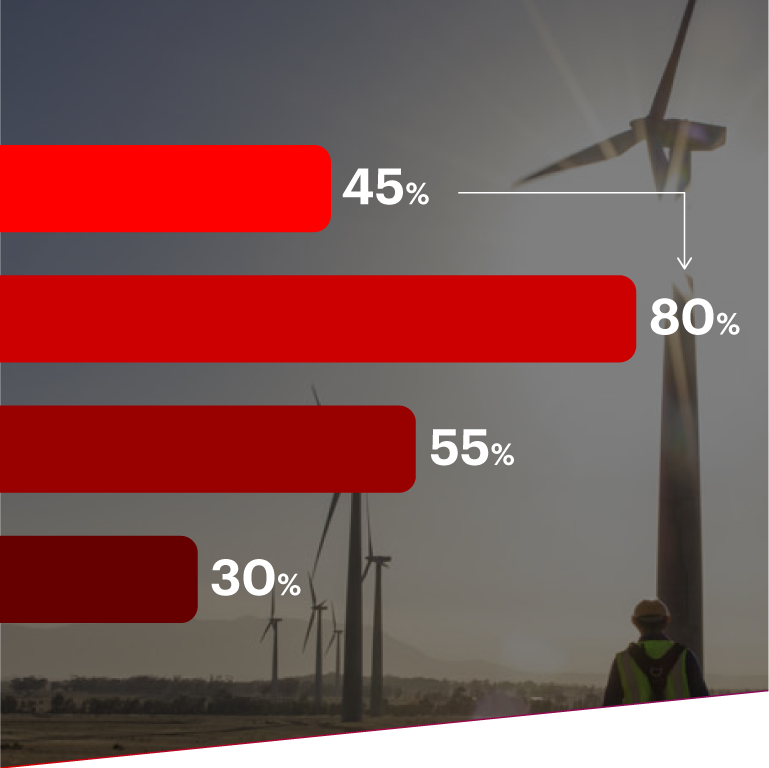 45%

80%

55%

30%