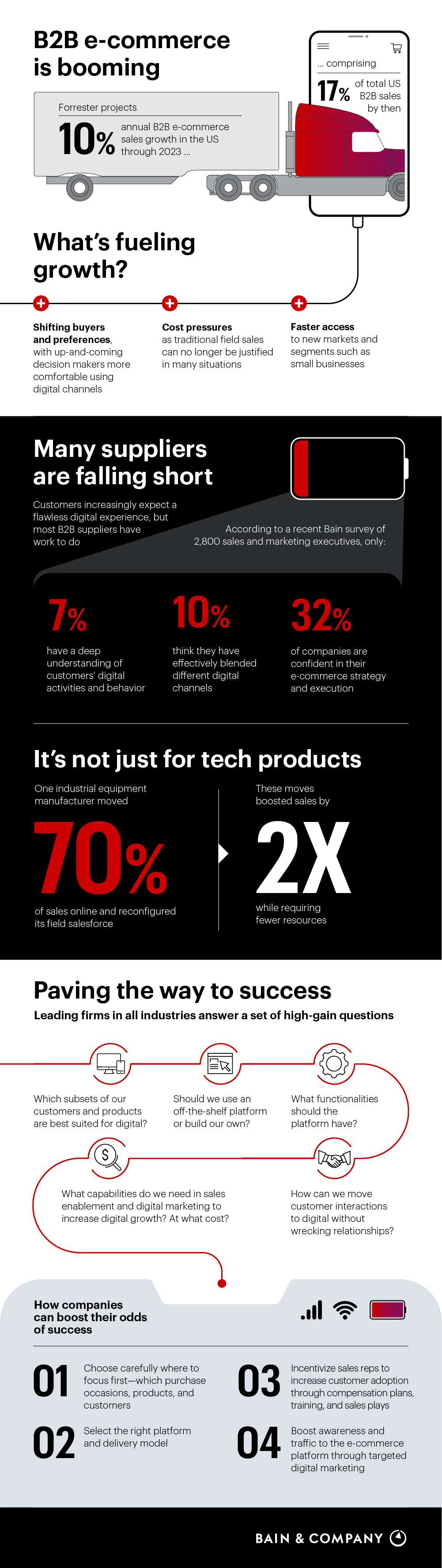 B2B e-commerce is booming

Forrester projects

10% annual B2B e-commerce sales growth in the US through 2023 ...

... comprising

17% of total US B2B sales by then

What's fueling growth?

Shifting buyers and preferences, with up-and-coming decision makers more comfortable using digital channels

Cost pressures as traditional field sales can no longer be justified in many situations

Faster access to new markets and segments such as small businesses

Many suppliers are falling short

Customers increasingly expect a flawless digital experience, but most B2B suppliers have work to do

According to a recent Bain survey of 2,800 sales and marketing executives, only:

7% have a deep understanding of customers' digital activities and behavior

10% think they have effectively blended different digital channels

32% of companies are confident in their e-commerce strategy and execution

It's not just for tech products

One industrial equipment manufacturer moved

70% of sales online and reconfigured its field salesforce

These moves boosted sales by

2X while requiring fewer resources

Paving the way to success

Leading firms in all industries answer a set of high-gain questions

Which subsets of our customers and products are best suited for digital?

Should we use an off-the-shelf platform or build our own?

What functionalities should the platform have?

What capabilities do we need in sales enablement and digital marketing to increase digital growth? At what cost?

How can we move customer interactions to digital without wrecking relationships?

How companies can boost their odds of success

01 Choose carefully where to focus first—which purchase occasions, products, and customers

02 Select the right platform and delivery model

03 Incentivize sales reps to increase customer adoption through compensation plans, training, and sales plays

04 Boost awareness and traffic to the e-commerce platform through targeted digital marketing

BAIN & COMPANY