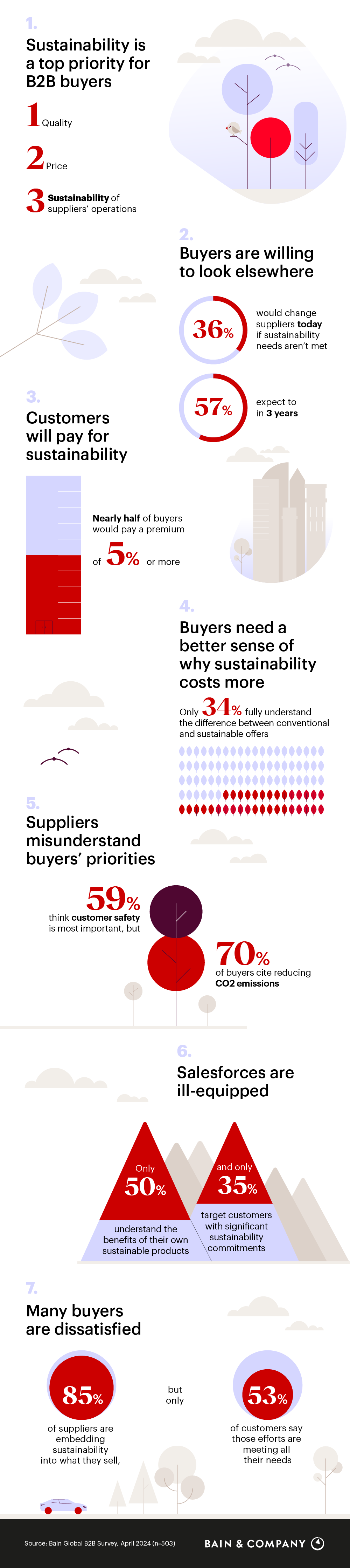 1.

Sustainability is a top priority for B2B buyers

1 Quality

2 Price

3 Sustainability of suppliers' operations

2.

Buyers are willing to look elsewhere

36% would change suppliers today if sustainability needs aren't met

57% expect to in 3 years

3.

Customers will pay for sustainability

Nearly half of buyers would pay a premium of 5% or more

4.

Buyers need a better sense of why sustainability costs more

Only 34% fully understand the difference between conventional and sustainable offers

5.

Suppliers misunderstand buyers' priorities

59% think customer safety is most important, but

70% of buyers cite reducing CO2 emissions

6.

Salesforces are ill-equipped

Only 50% understand the benefits of their own sustainable products

and only 35% target customers with significant sustainability commitments

7.

Many buyers are dissatisfied

85% of suppliers are embedding sustainability into what they sell,

but only

53% of customers say those efforts are meeting all their needs

Source: Bain Global B2B Survey, April 2024 (n=503)

BAIN & COMPANY