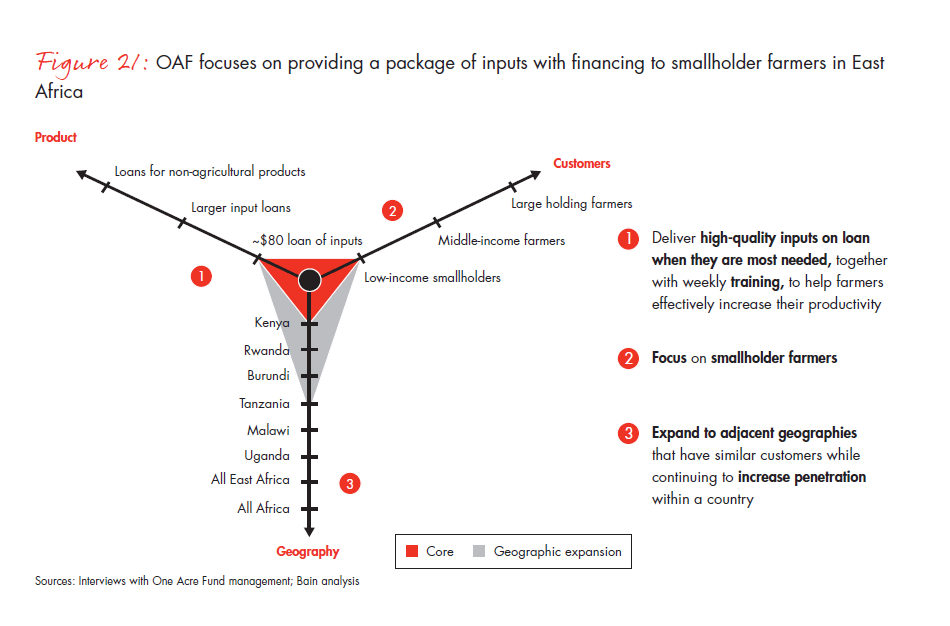 Figure 21: OAF focuses on providing a package of inputs with financing to smallholder farmers in East Africa

Product

Loans for non-agricultural products

Larger input loans

~$80 loan of inputs

1

Customers

Large holding farmers

2

Middle-income farmers

Low-income smallholders

Kenya

Rwanda

Burundi

Tanzania

Malawi

Uganda

All East Africa

3

All Africa

Geography

Core

Geographic expansion

1 Deliver high-quality inputs on loan when they are most needed, together with weekly training, to help farmers effectively increase their productivity

2 Focus on smallholder farmers

3 Expand to adjacent geographies that have similar customers while continuing to increase penetration within a country

Sources: Interviews with One Acre Fund management; Bain analysis