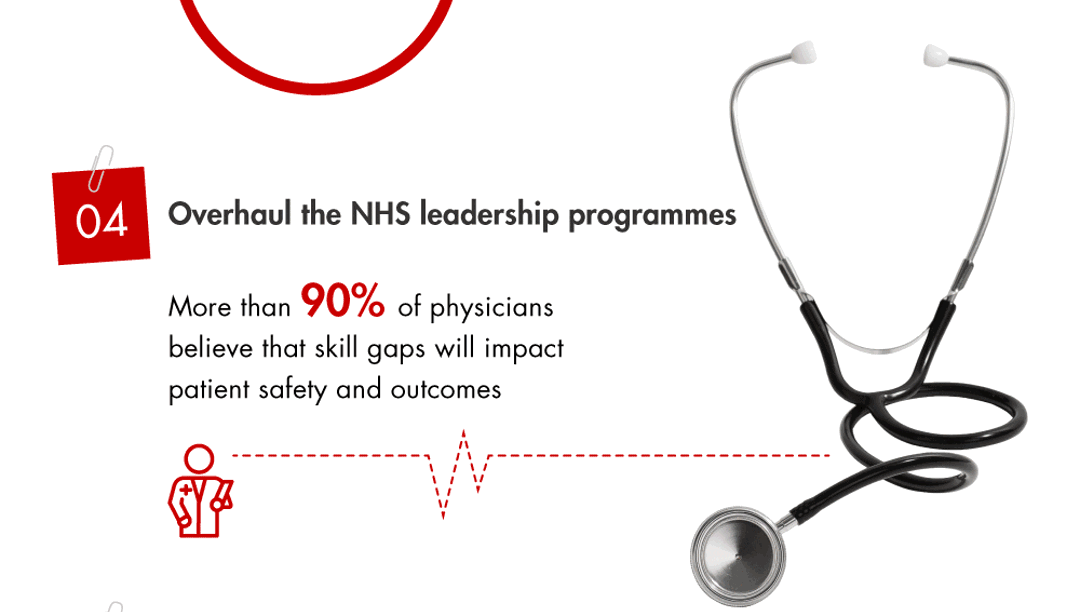 04

Overhaul the NHS leadership programmes

More than 90% of physicians believe that skill gaps will impact patient safety and outcomes