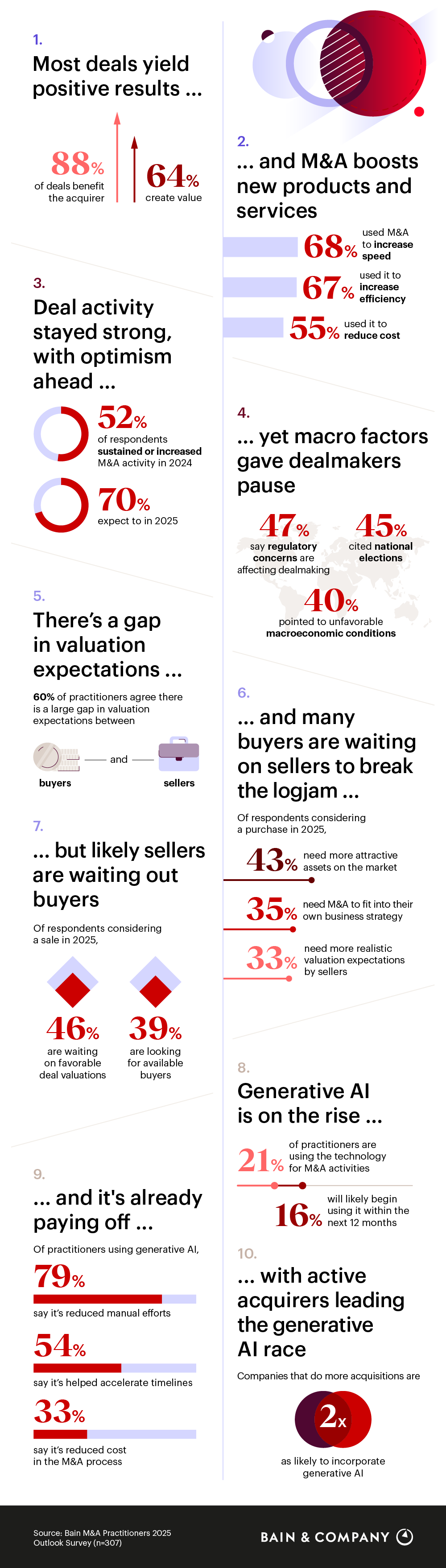 1.
Most deals yield positive results ...

88% of deals benefit the acquirer

64% create value

2.
... and M&A boosts new products and services

68% used M&A to increase speed

67% used it to increase efficiency

55% used it to reduce cost

3.
Deal activity stayed strong, with optimism ahead ...

52% of respondents sustained or increased M&A activity in 2024

70% expect to in 2025

4.
... yet macro factors gave dealmakers pause

47% say regulatory concerns are affecting dealmaking

45% cited national elections

40% pointed to unfavorable macroeconomic conditions

5.
There's a gap in valuation expectations ...

60% of practitioners agree there is a large gap in valuation expectations between

buyers — and — sellers

6.
... and many buyers are waiting on sellers to break the logjam ...

Of respondents considering a purchase in 2025,

43% need more attractive assets on the market

35% need M&A to fit into their own business strategy

33% need more realistic valuation expectations by sellers

7.
... but likely sellers are waiting out buyers

Of respondents considering a sale in 2025,

46% are waiting on favorable deal valuations

39% are looking for available buyers

8.
Generative AI is on the rise ...

21% of practitioners are using the technology for M&A activities

16% will likely begin using it within the next 12 months

9.
... and it's already paying off ...

Of practitioners using generative AI,

79% say it's reduced manual efforts

54% say it's helped accelerate timelines

33% say it's reduced cost in the M&A process

10.
... with active acquirers leading the generative AI race

Companies that do more acquisitions are

2x

as likely to incorporate generative AI

Source: Bain M&A Practitioners 2025 Outlook Survey (n=307)

BAIN & COMPANY