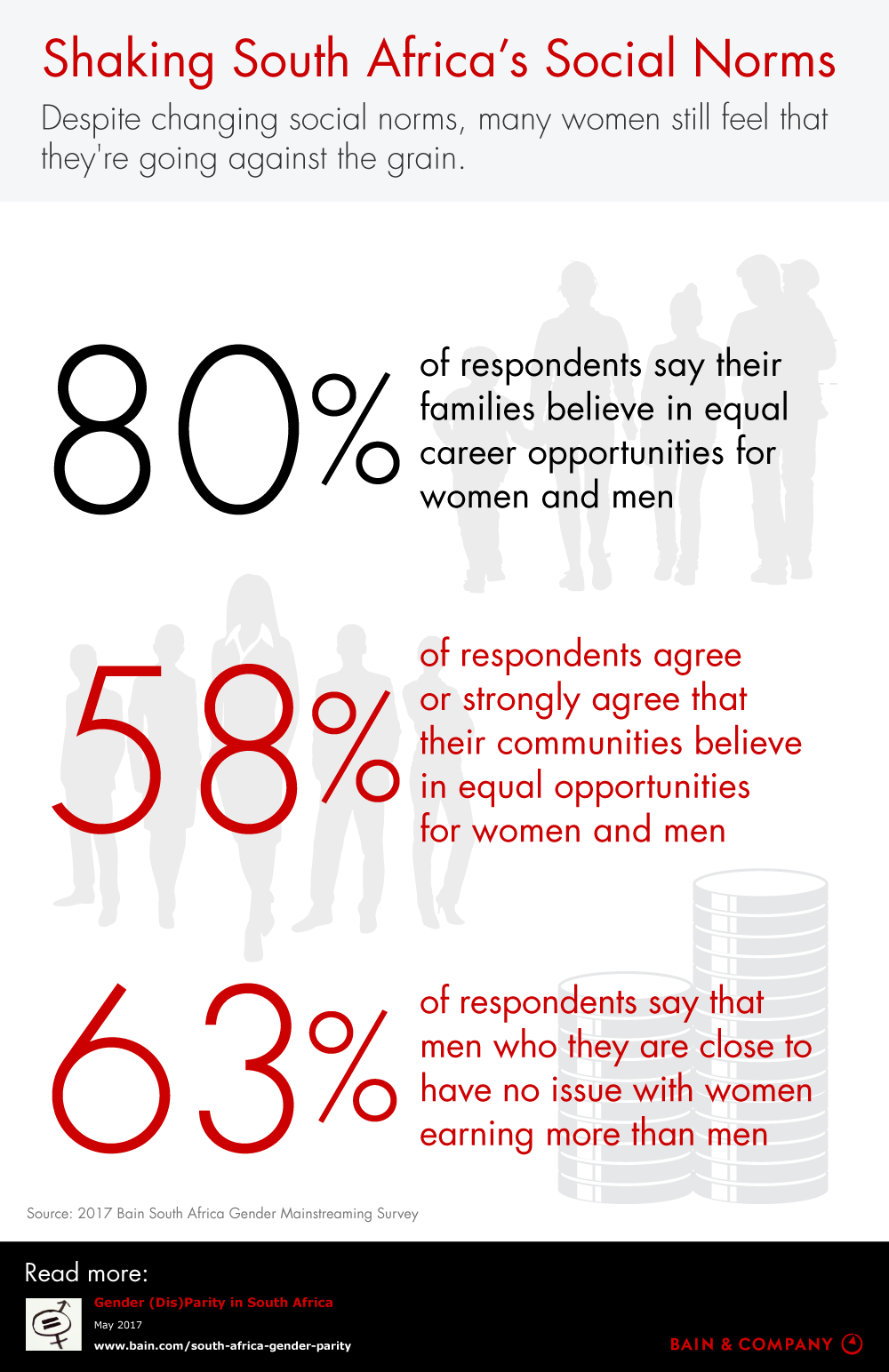 Shaking South Africa's Social Norms

Despite changing social norms, many women still feel that they're going against the grain.

80% of respondents say their families believe in equal career opportunities for women and men

58% of respondents agree or strongly agree that their communities believe in equal opportunities for women and men

63% of respondents say that men who they are close to have no issue with women earning more than men

Source: 2017 Bain South Africa Gender Mainstreaming Survey

Read more:

Gender (Dis)Parity in South Africa

May 2017

www.bain.com/south-africa-gender-parity

BAIN & COMPANY