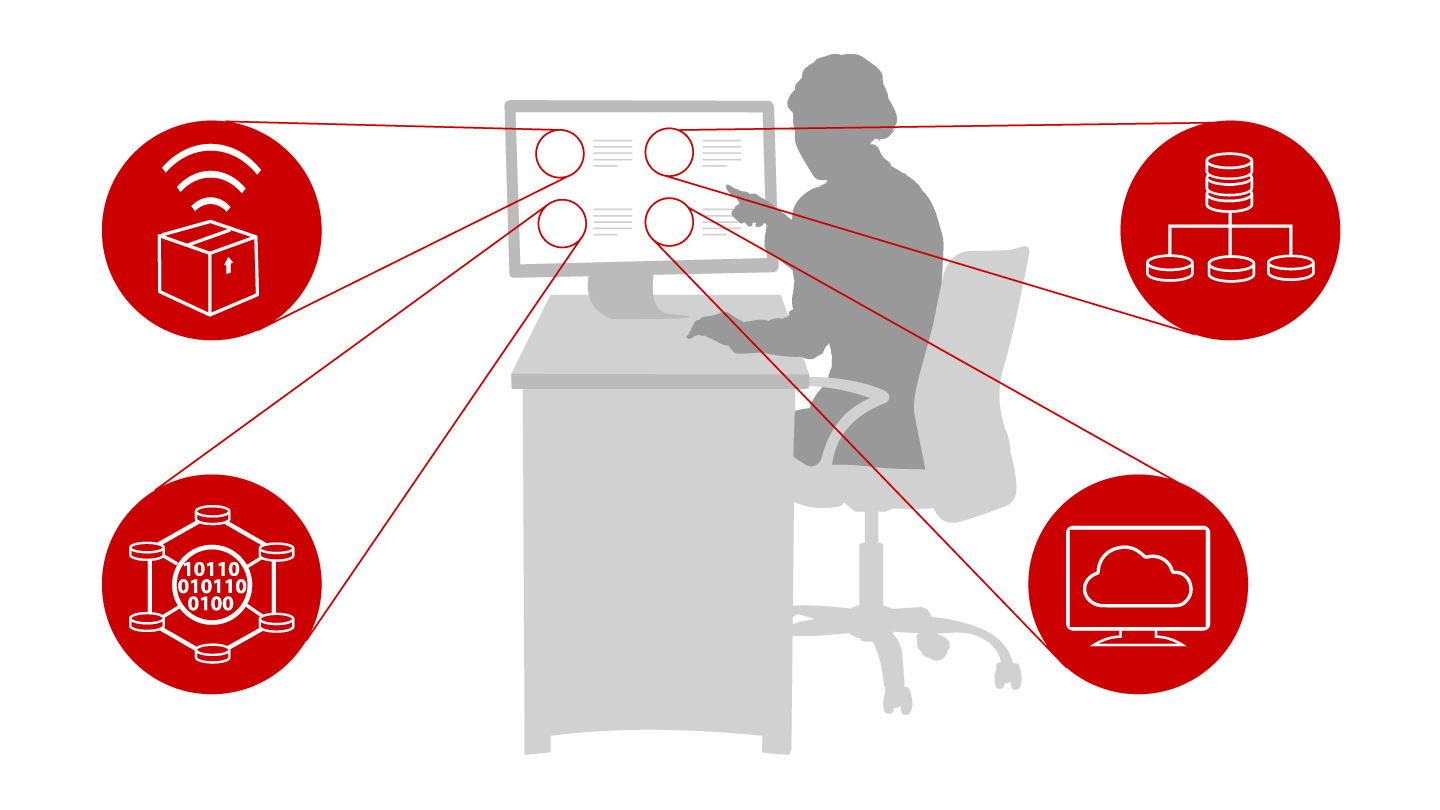 10110
010110
0100