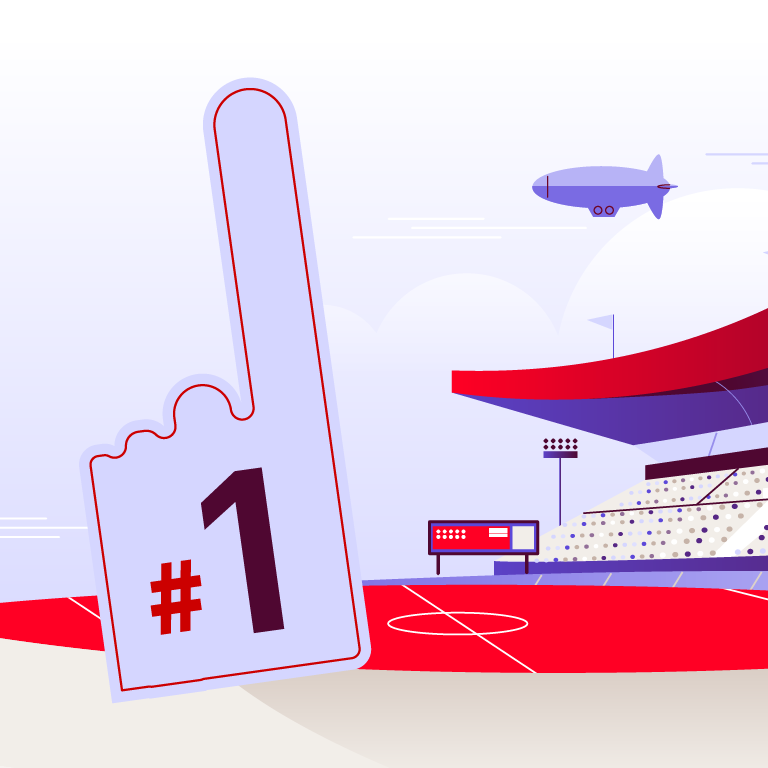 #1