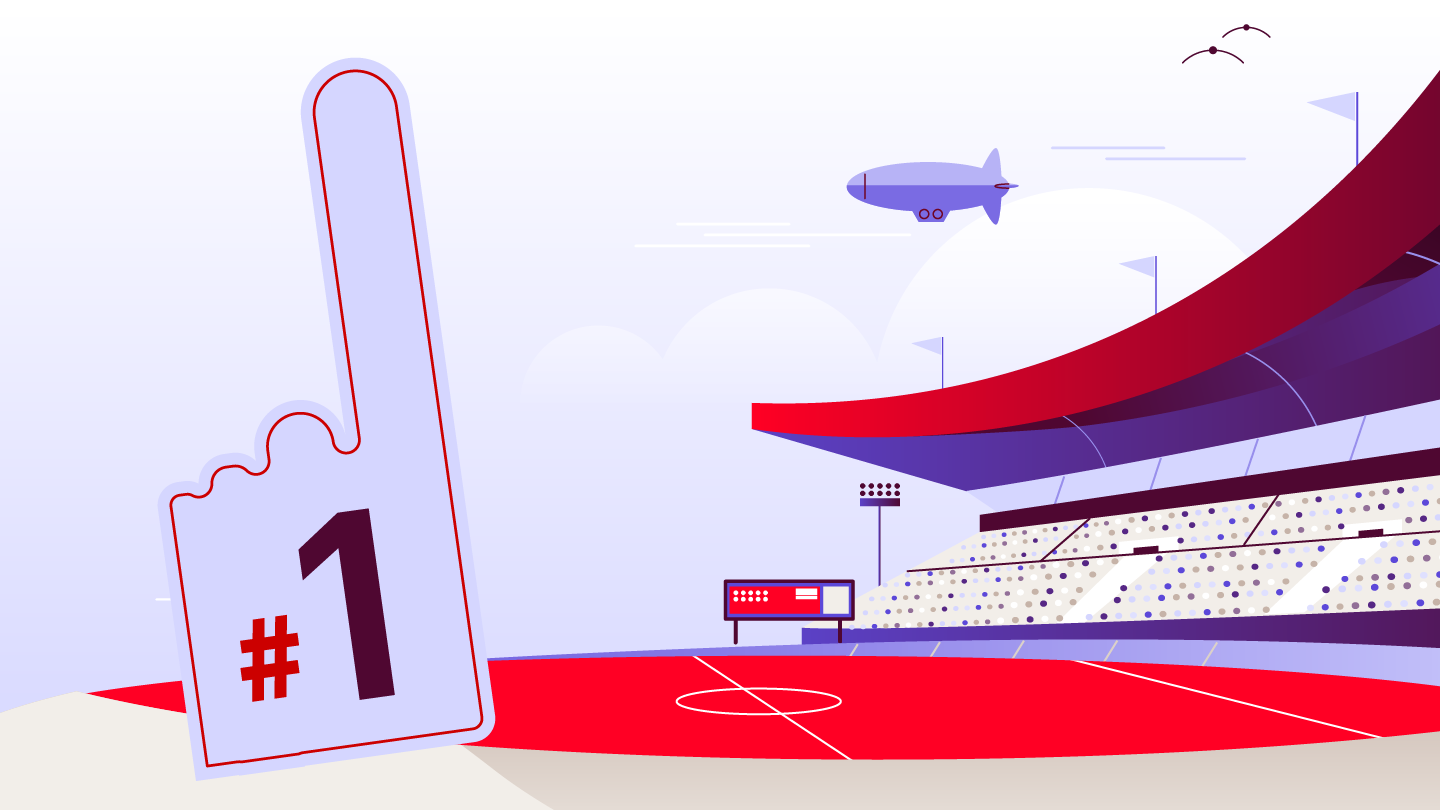 #1