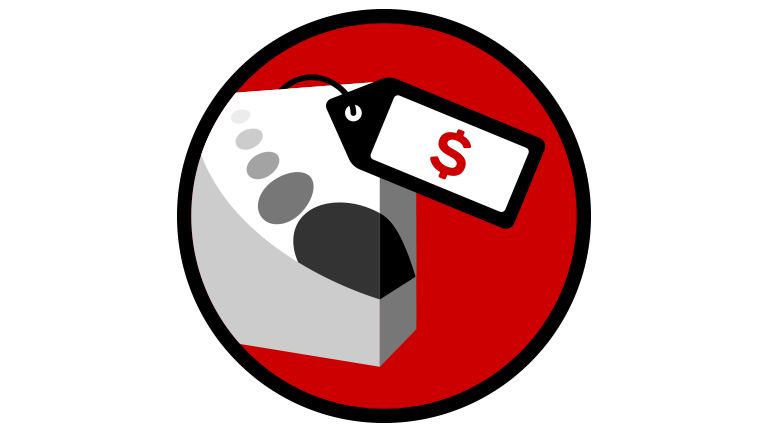 $