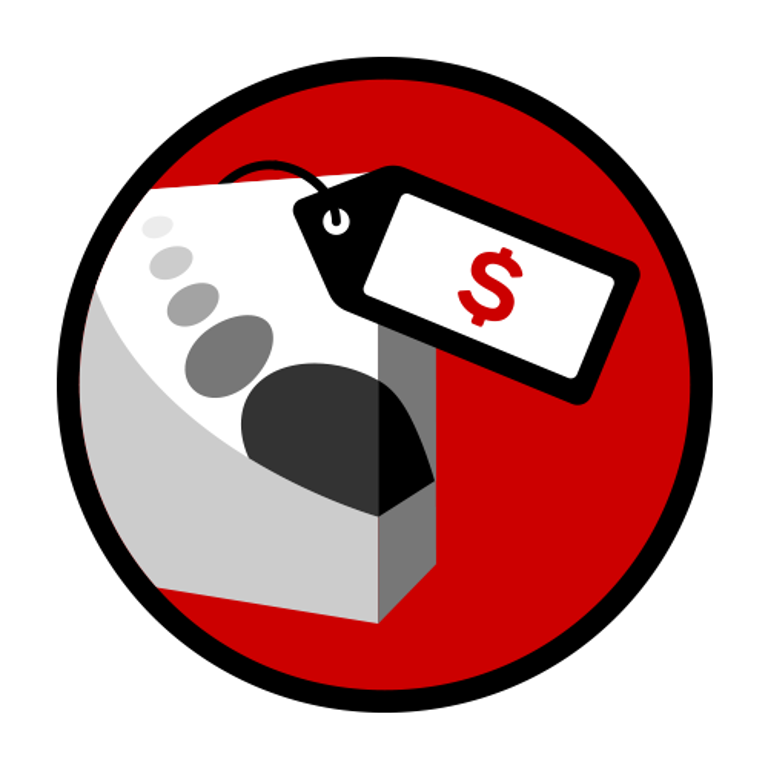 $