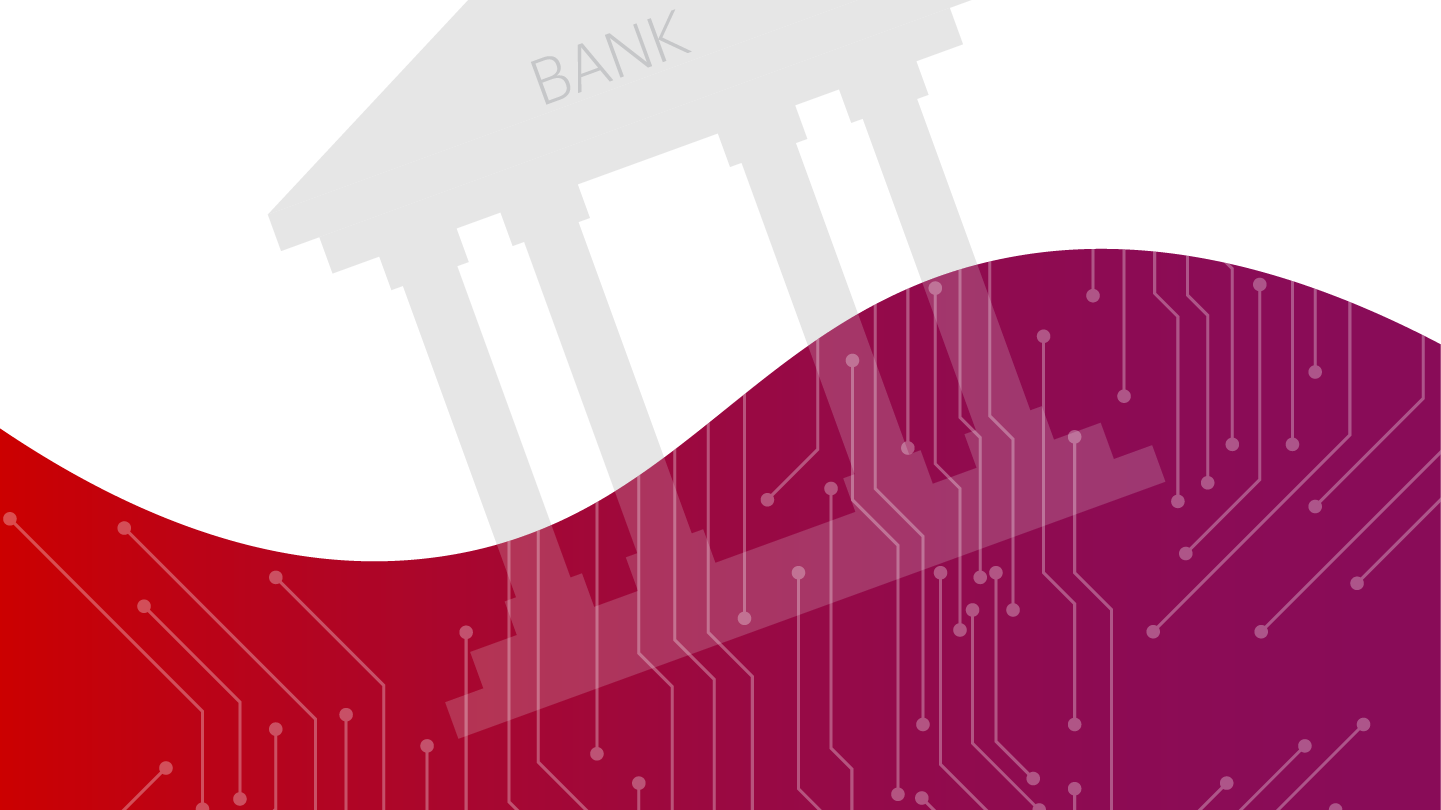 BANK