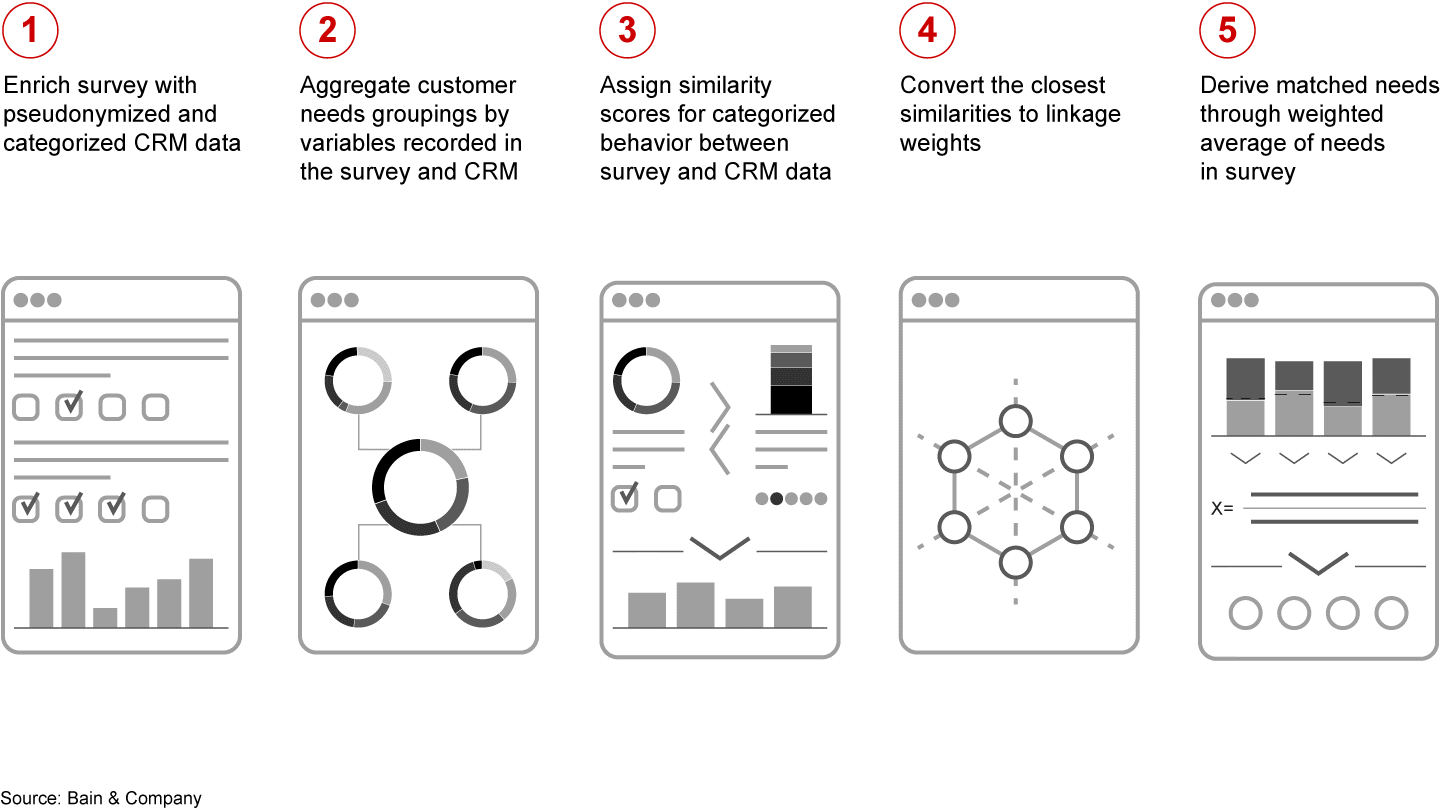 1

Enrich survey with pseudonymized and categorized CRM data

2

Aggregate customer needs groupings by variables recorded in the survey and CRM

3

Assign similarity scores for categorized behavior between survey and CRM data

4

Convert the closest similarities to linkage weights

5

Derive matched needs through weighted average of needs in survey

X=

Source: Bain & Company