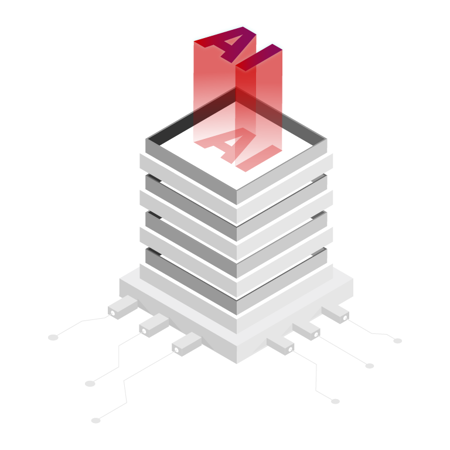 AI