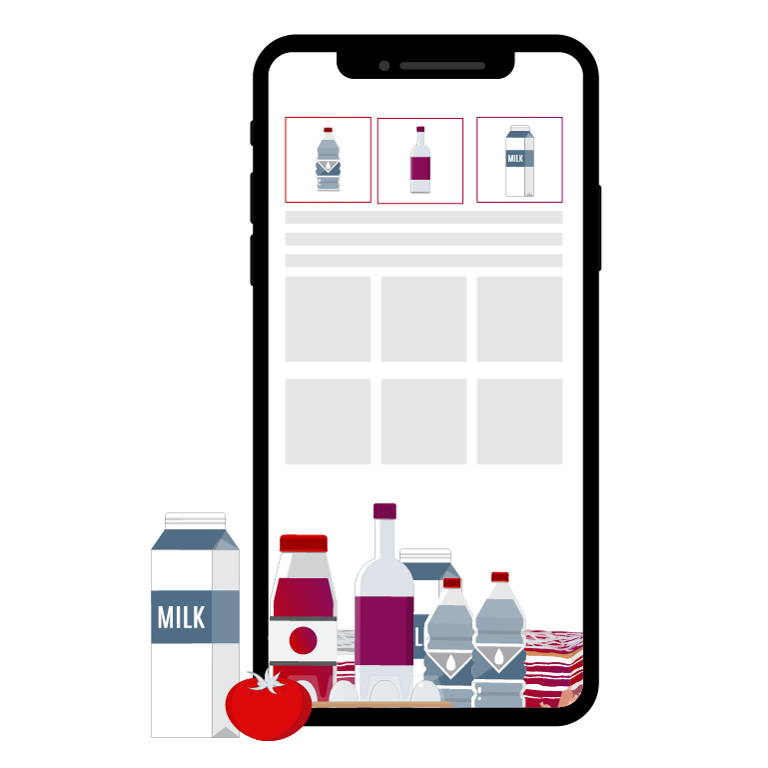 MILK

MILK