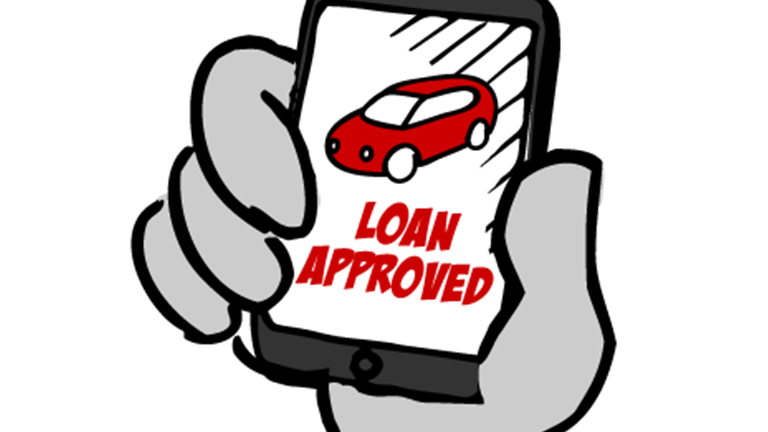 LOAN
APPROVED