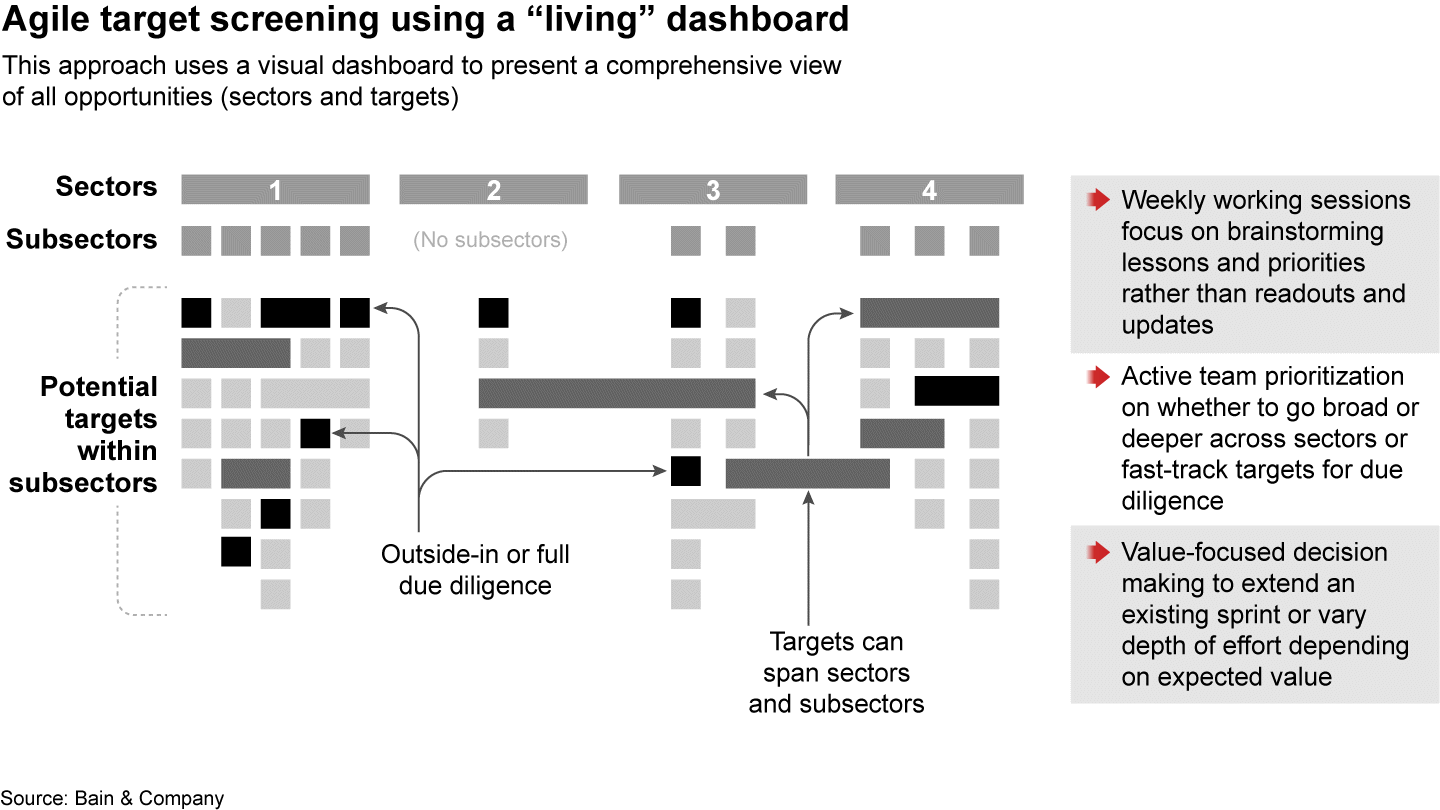 Agile target screening using a “living” dashboard

This approach uses a visual dashboard to present a comprehensive view of all opportunities (sectors and targets)

Sectors

1

2

3

4

Subsectors

(No subsectors)

Potential targets within subsectors

Outside-in or full due diligence

Targets can span sectors and subsectors

Weekly working sessions focus on brainstorming lessons and priorities rather than readouts and updates

Active team prioritization on whether to go broad or deeper across sectors or fast-track targets for due diligence

Value-focused decision making to extend an existing sprint or vary depth of effort depending on expected value

Source: Bain & Company