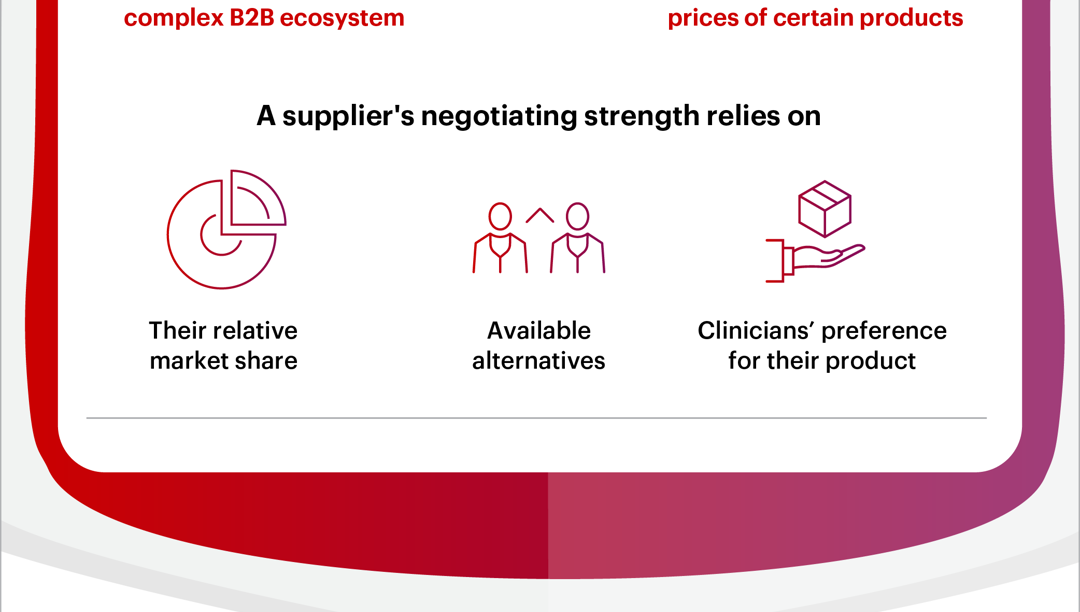 complex B2B ecosystem

prices of certain products

A supplier's negotiating strength relies on

Their relative market share

Available alternatives

Clinicians’ preference for their product