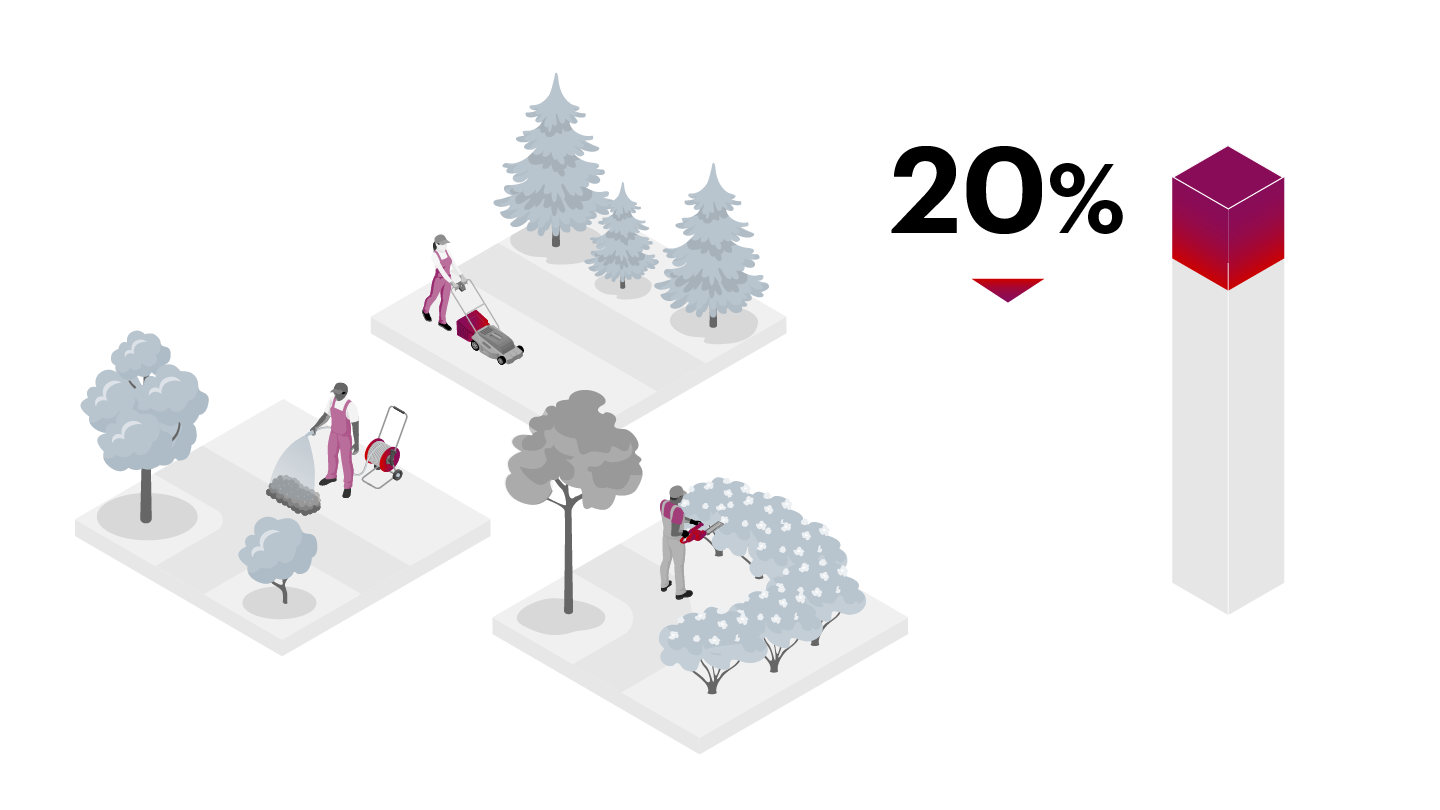 20%