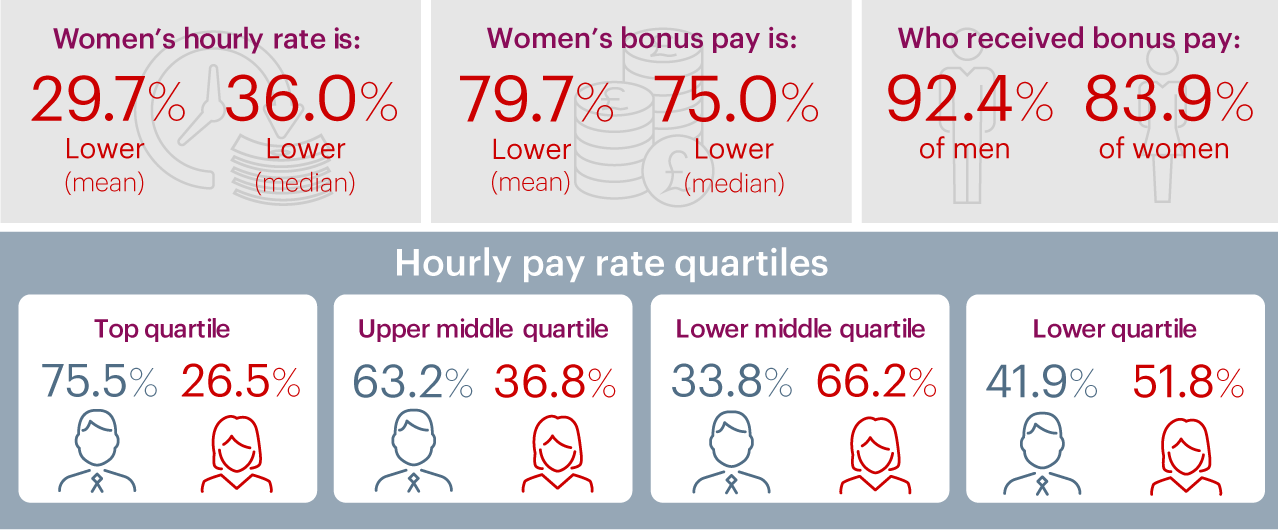 Women's hourly rate is:

29.7% Lower (mean)

36.0% Lower (median)

Women's bonus pay is:

79.7% Lower (mean)

75.0% Lower (median)

Who received bonus pay:

92.4% of men

83.9% of women

Hourly pay rate quartiles

Top quartile

75.5% 26.5%

Upper middle quartile

63.2% 36.8%

Lower middle quartile

33.8% 66.2%

Lower quartile

41.9% 51.8%