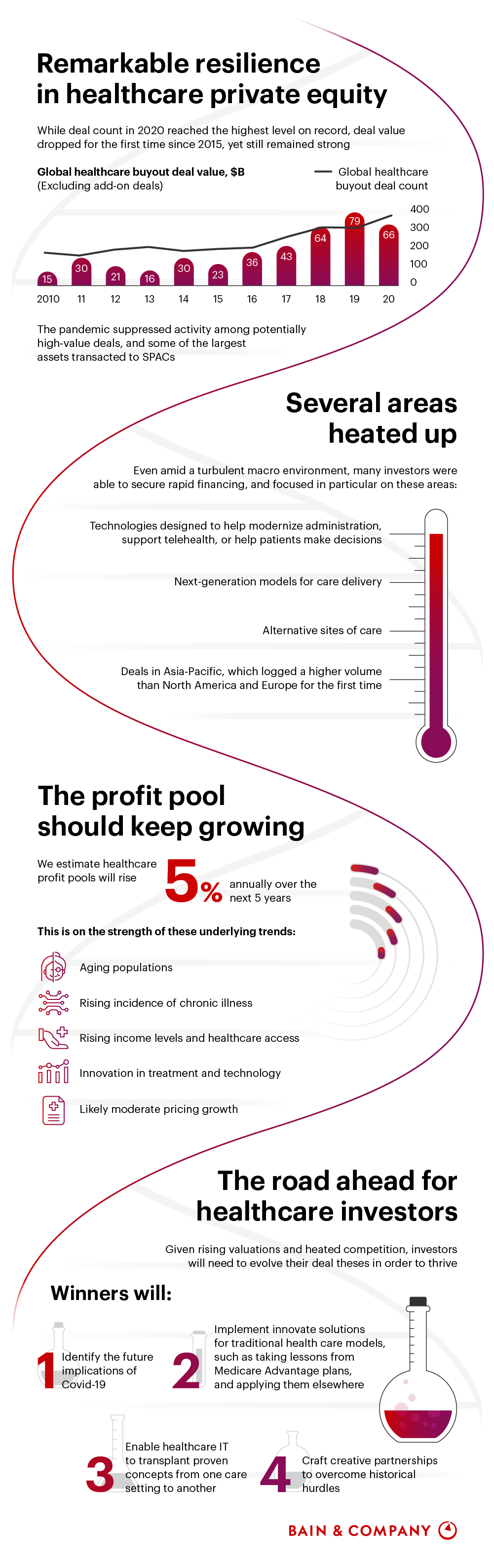 Remarkable resilience in healthcare private equity

While deal count in 2020 reached the highest level on record, deal value dropped for the first time since 2015, yet still remained strong

Global healthcare buyout deal value, $B
(Excluding add-on deals)

Global healthcare buyout deal count

400
300
200
100
0

15 30 21 16 30 23 36 43 64 79 66

2010 11 12 13 14 15 16 17 18 19 20

The pandemic suppressed activity among potentially high-value deals, and some of the largest assets transacted to SPACs

Several areas heated up

Even amid a turbulent macro environment, many investors were able to secure rapid financing, and focused in particular on these areas:

Technologies designed to help modernize administration, support telehealth, or help patients make decisions

Next-generation models for care delivery

Alternative sites of care

Deals in Asia-Pacific, which logged a higher volume than North America and Europe for the first time

The profit pool should keep growing

We estimate healthcare profit pools will rise 5% annually over the next 5 years

This is on the strength of these underlying trends:

Aging populations

Rising incidence of chronic illness

Rising income levels and healthcare access

Innovation in treatment and technology

Likely moderate pricing growth

The road ahead for healthcare investors

Given rising valuations and heated competition, investors will need to evolve their deal theses in order to thrive

Winners will:

1 Identify the future implications of Covid-19

2 Implement innovate solutions for traditional health care models, such as taking lessons from Medicare Advantage plans, and applying them elsewhere

3 Enable healthcare IT to transplant proven concepts from one care setting to another

4 Craft creative partnerships to overcome historical hurdles

BAIN & COMPANY