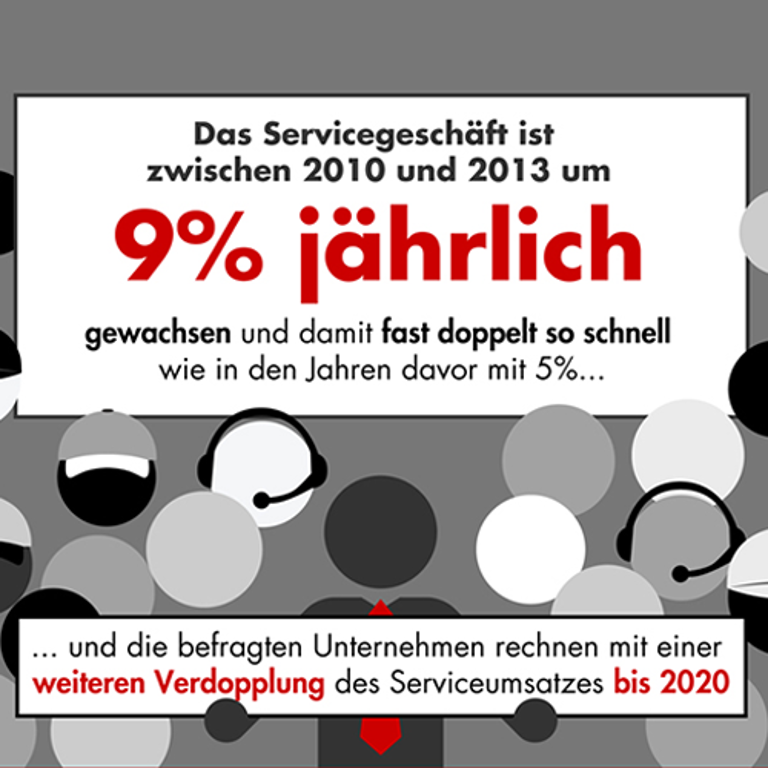 Das Servicegeschäft ist zwischen 2010 und 2013 um

9% jährlich

gewachsen und damit fast doppelt so schnell wie in den Jahren davor mit 5%...

... und die befragten Unternehmen rechnen mit einer weiteren Verdopplung des Serviceumsatzes bis 2020