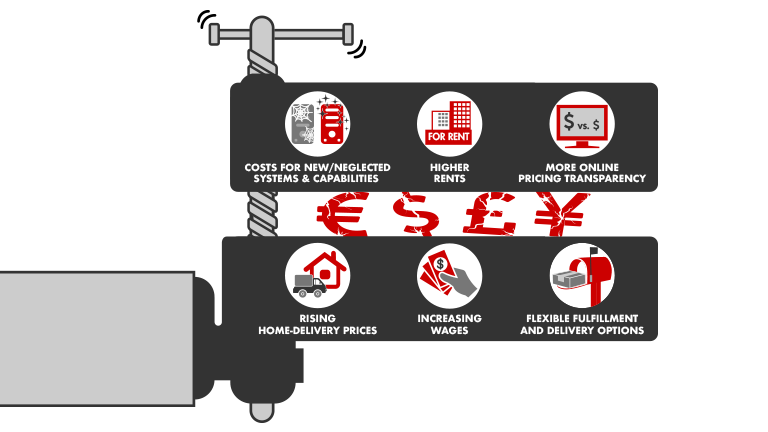 FOR RENT

$ vs. $

COSTS FOR NEW/NEGLECTED SYSTEMS & CAPABILITIES

HIGHER RENTS

MORE ONLINE PRICING TRANSPARENCY

€ $ £ ¥

$

RISING HOME-DELIVERY PRICES

INCREASING WAGES

FLEXIBLE FULFILLMENT AND DELIVERY OPTIONS