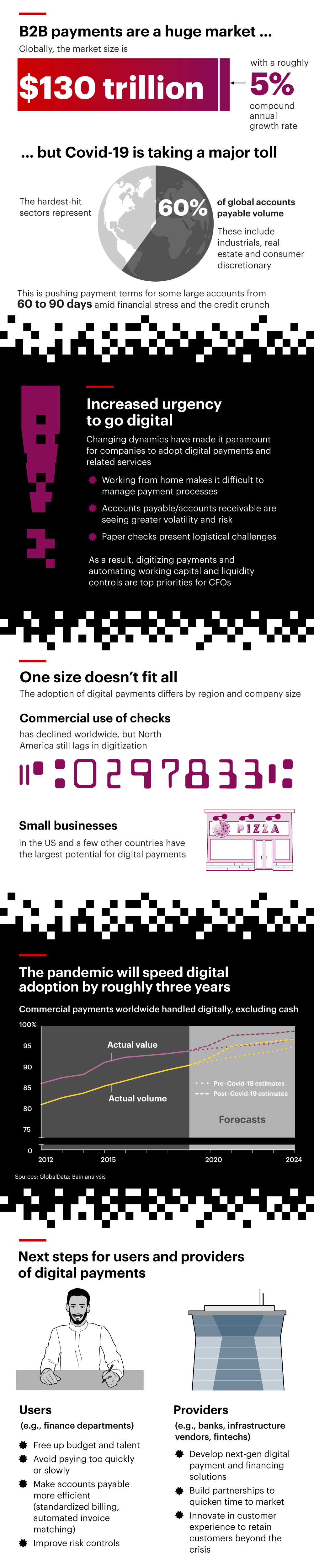 B2B payments are a huge market ...

Globally, the market size is

$130 trillion

with a roughly

5%

compound annual growth rate

... but Covid-19 is taking a major toll

The hardest-hit sectors represent

60%

of global accounts payable volume

These include industrials, real estate and consumer discretionary

This is pushing payment terms for some large accounts from 60 to 90 days amid financial stress and the credit crunch

Increased urgency to go digital

Changing dynamics have made it paramount for companies to adopt digital payments and related services

Working from home makes it difficult to manage payment processes

Accounts payable/accounts receivable are seeing greater volatility and risk

Paper checks present logistical challenges

As a result, digitizing payments and automating working capital and liquidity controls are top priorities for CFOs

One size doesn't fit all

The adoption of digital payments differs by region and company size

Commercial use of checks

has declined worldwide, but North America still lags in digitization

0297833

Small businesses

in the US and a few other countries have the largest potential for digital payments

PIZZA

The pandemic will speed digital adoption by roughly three years

Commercial payments worldwide handled digitally, excluding cash

100%

95

90

85

80

75

0

Actual value

Actual volume

Pre-Covid-19 estimates

Post-Covid-19 estimates

Forecasts

2012

2015

2020

2024

Sources: GlobalData; Bain analysis

Next steps for users and providers of digital payments

Users

(e.g., finance departments)

Free up budget and talent

Avoid paying too quickly or slowly

Make accounts payable more efficient (standardized billing, automated invoice matching)

Improve risk controls

Providers

(e.g., banks, infrastructure vendors, fintechs)

Develop next-gen digital payment and financing solutions

Build partnerships to quicken time to market

Innovate in customer experience to retain customers beyond the crisis