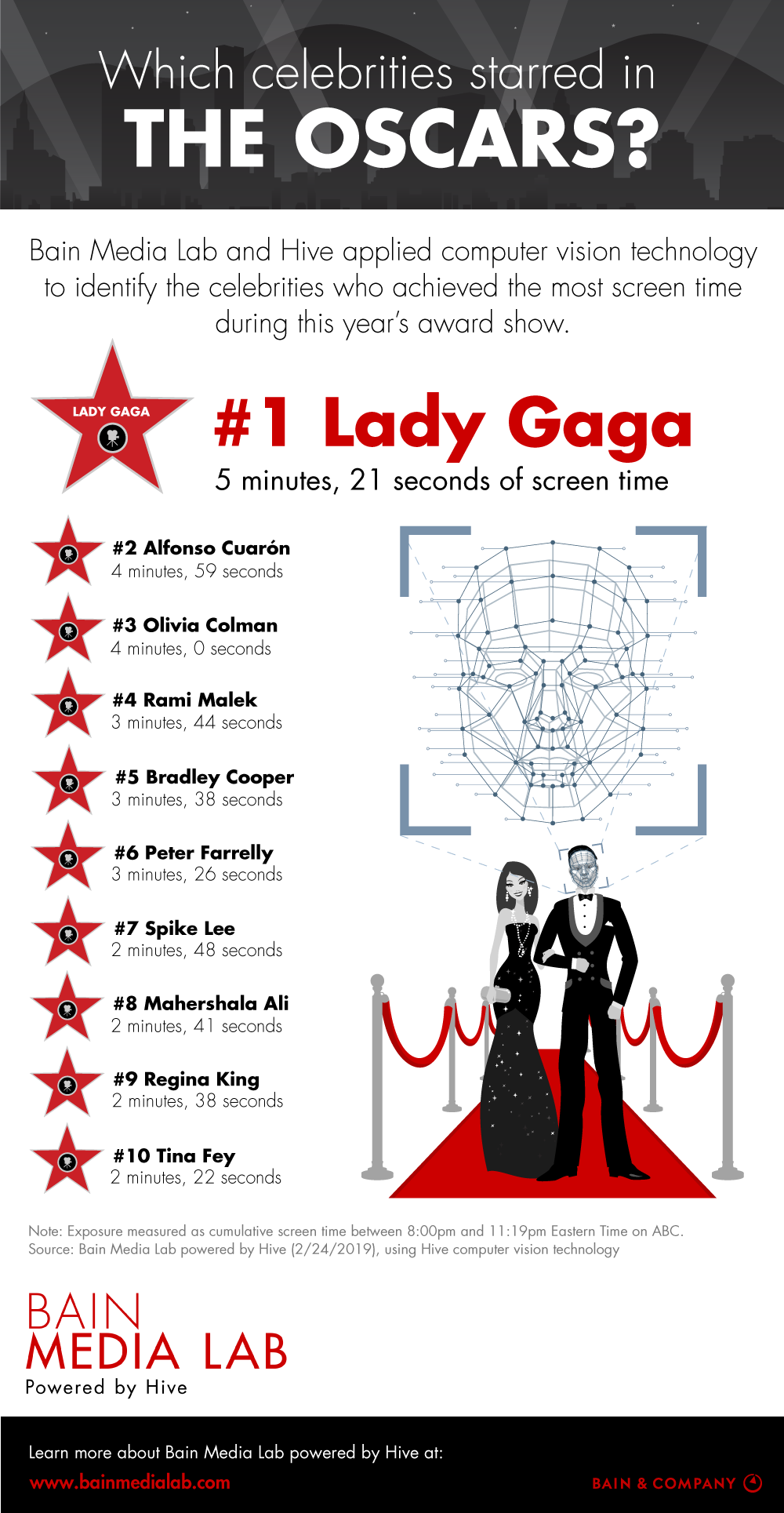 Which celebrities starred in
THE OSCARS?

Bain Media Lab and Hive applied computer vision technology to identify the celebrities who achieved the most screen time during this year's award show.

LADY GAGA

#1 Lady Gaga
5 minutes, 21 seconds of screen time

#2 Alfonso Cuarón
4 minutes, 59 seconds

#3 Olivia Colman
4 minutes, 0 seconds

#4 Rami Malek
3 minutes, 44 seconds

#5 Bradley Cooper
3 minutes, 38 seconds

#6 Peter Farrelly
3 minutes, 26 seconds

#7 Spike Lee
2 minutes, 48 seconds

#8 Mahershala Ali
2 minutes, 41 seconds

#9 Regina King
2 minutes, 38 seconds

#10 Tina Fey
2 minutes, 22 seconds

Note: Exposure measured as cumulative screen time between 8:00pm and 11:19pm Eastern Time on ABC.
Source: Bain Media Lab powered by Hive (2/24/2019), using Hive computer vision technology

BAIN
MEDIA LAB
Powered by Hive

Learn more about Bain Media Lab powered by Hive at:
www.bainmedialab.com

BAIN & COMPANY