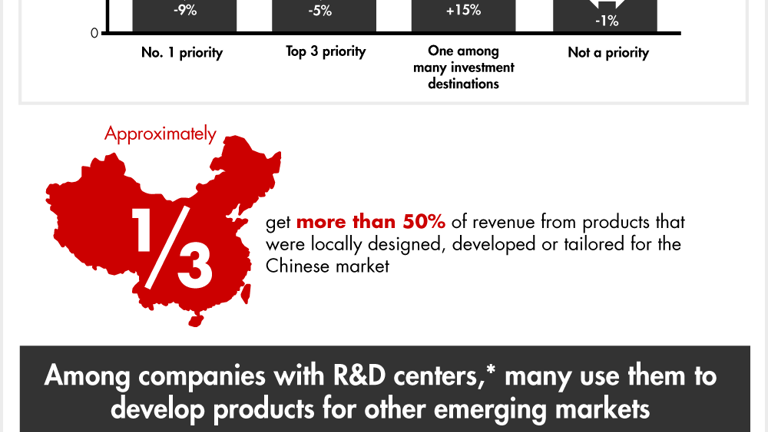 -9%

-5%

+15%

-1%

0

No. 1 priority

Top 3 priority

One among many investment destinations

Not a priority

Approximately

1/3

get more than 50% of revenue from products that were locally designed, developed or tailored for the Chinese market

Among companies with R&D centers,* many use them to develop products for other emerging markets