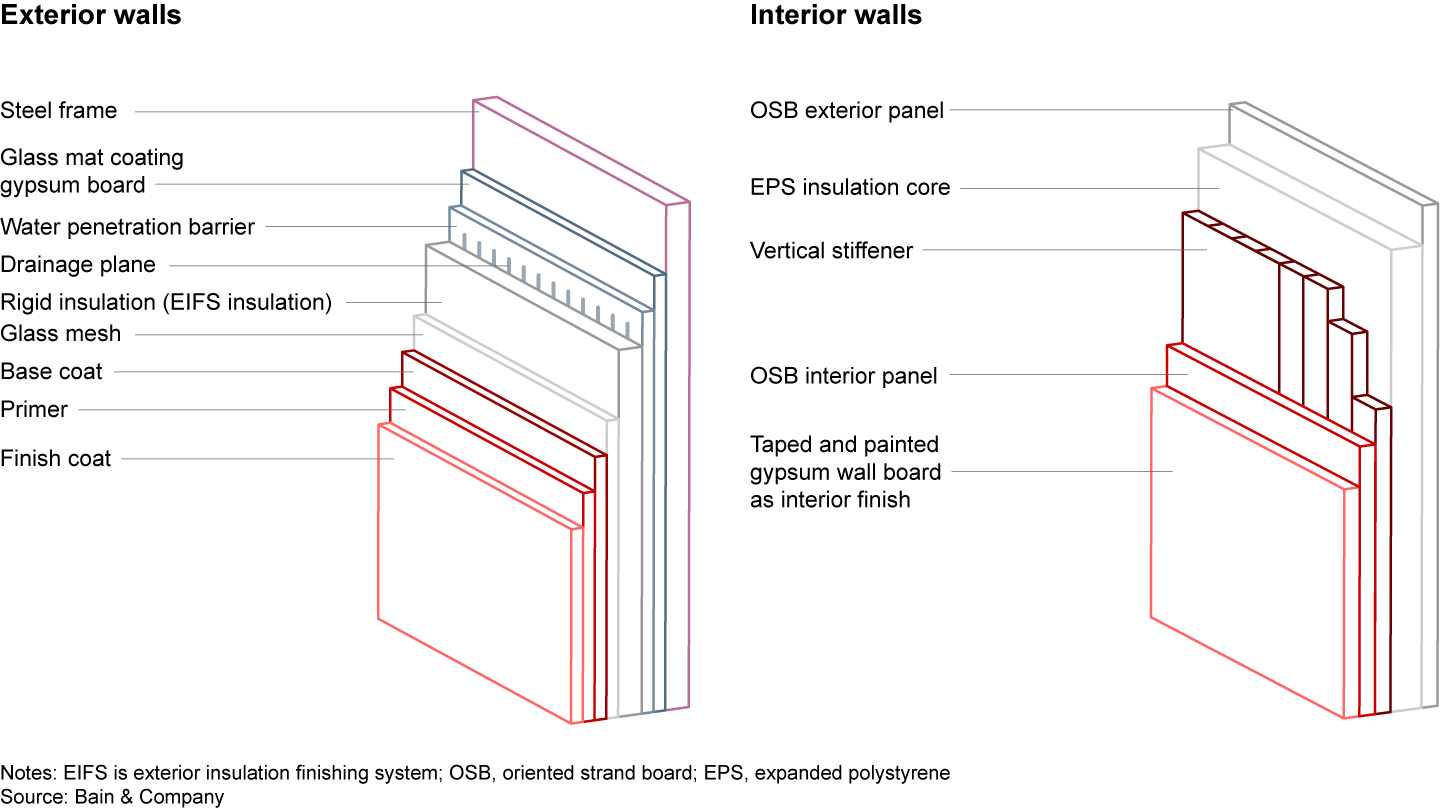 Exterior walls

Steel frame
Glass mat coating gypsum board
Water penetration barrier
Drainage plane
Rigid insulation (EIFS insulation)
Glass mesh
Base coat
Primer
Finish coat

Interior walls

OSB exterior panel
EPS insulation core
Vertical stiffener
OSB interior panel
Taped and painted gypsum wall board as interior finish

Notes: EIFS is exterior insulation finishing system; OSB, oriented strand board; EPS, expanded polystyrene
Source: Bain & Company