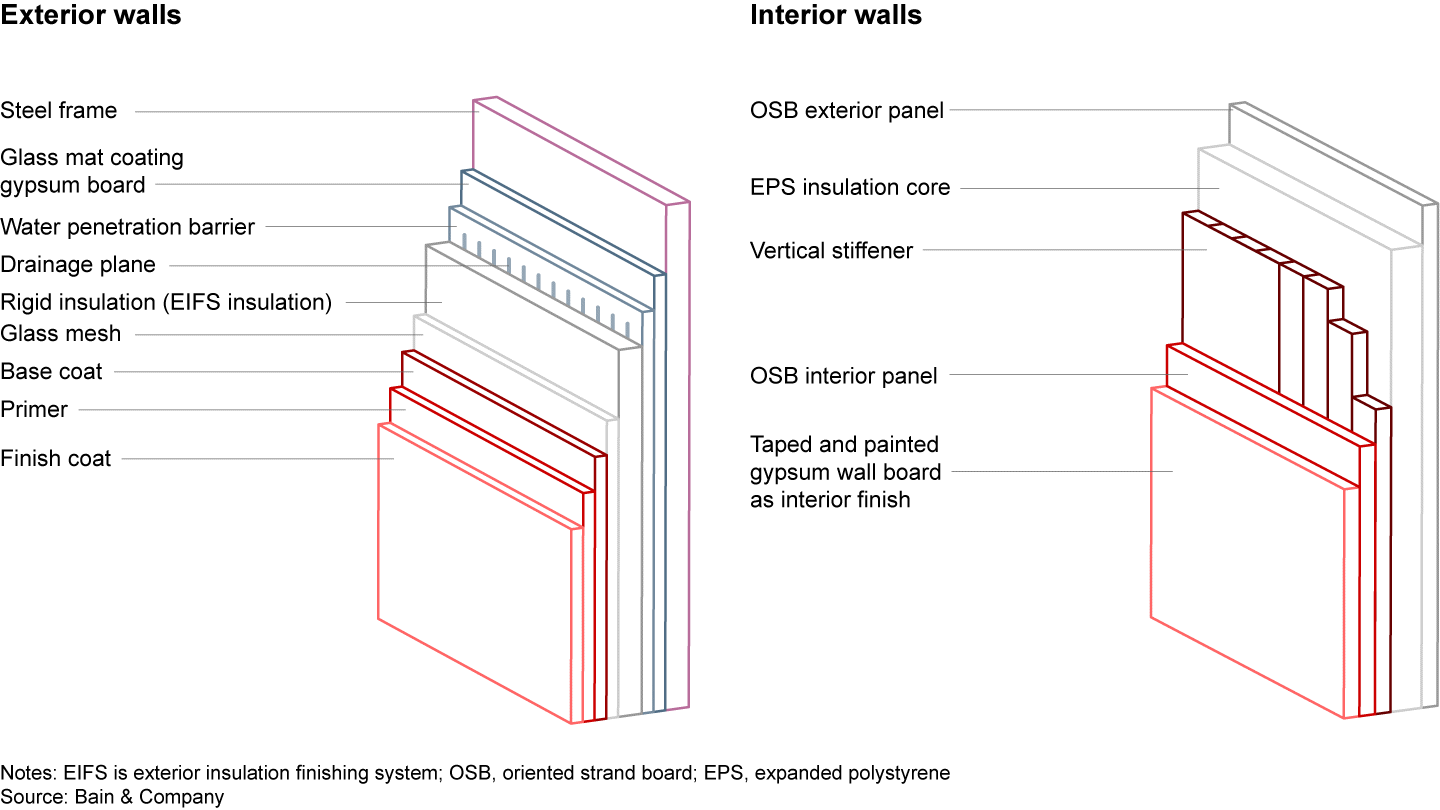 Exterior walls

Steel frame
Glass mat coating gypsum board
Water penetration barrier
Drainage plane
Rigid insulation (EIFS insulation)
Glass mesh
Base coat
Primer
Finish coat

Interior walls

OSB exterior panel
EPS insulation core
Vertical stiffener
OSB interior panel
Taped and painted gypsum wall board as interior finish

Notes: EIFS is exterior insulation finishing system; OSB, oriented strand board; EPS, expanded polystyrene
Source: Bain & Company