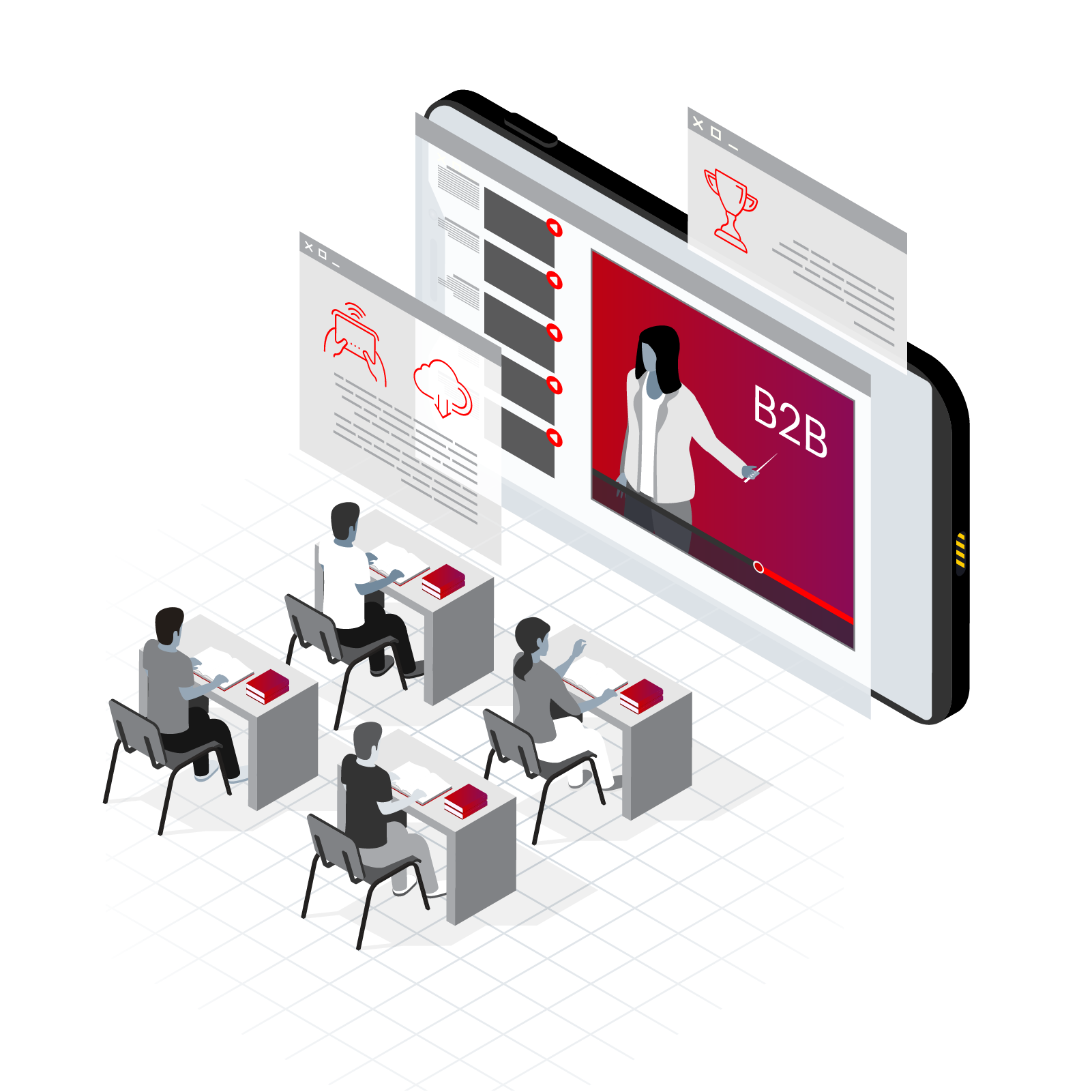 B2B