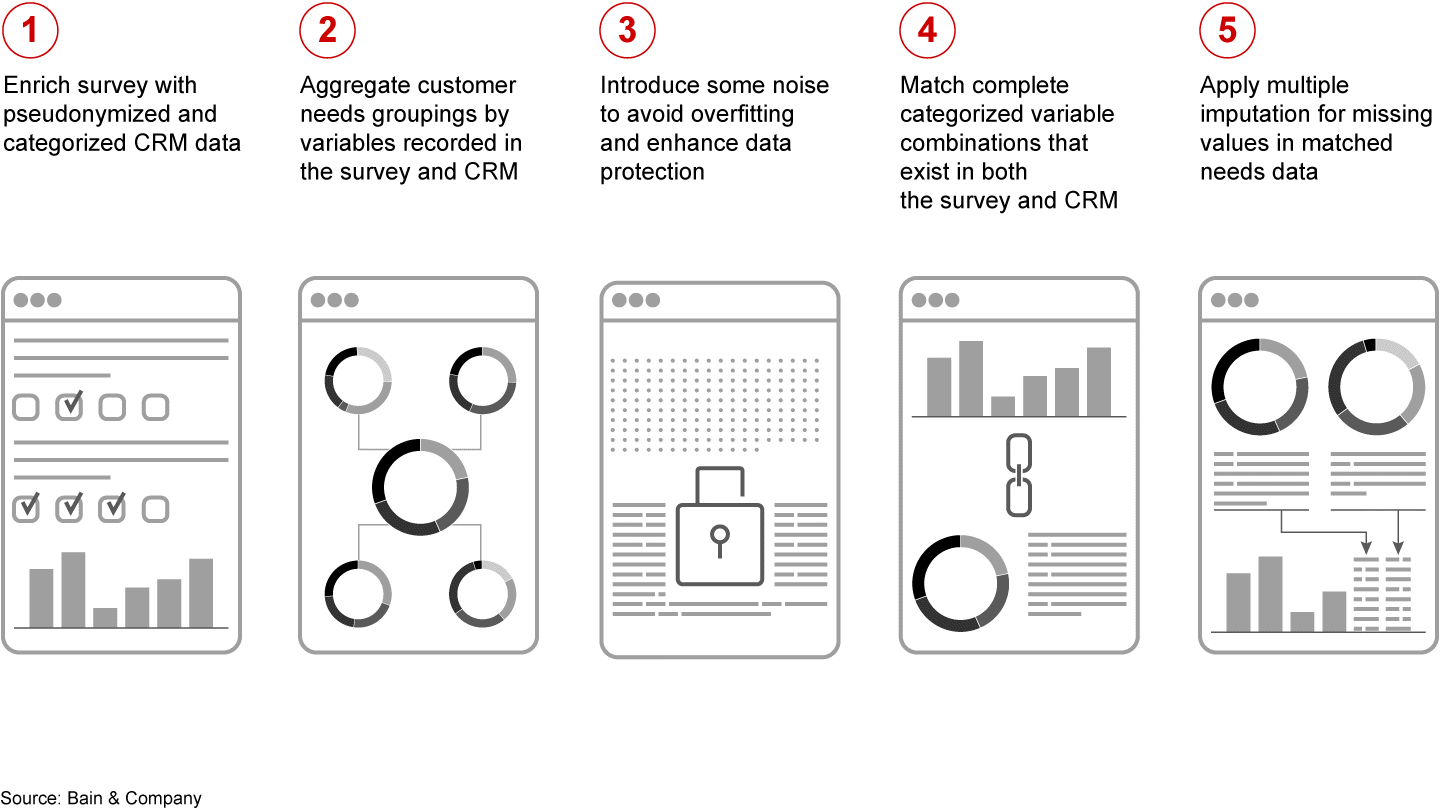 1

Enrich survey with pseudonymized and categorized CRM data

2

Aggregate customer needs groupings by variables recorded in the survey and CRM

3

Introduce some noise to avoid overfitting and enhance data protection

4

Match complete categorized variable combinations that exist in both the survey and CRM

5

Apply multiple imputation for missing values in matched needs data

Source: Bain & Company