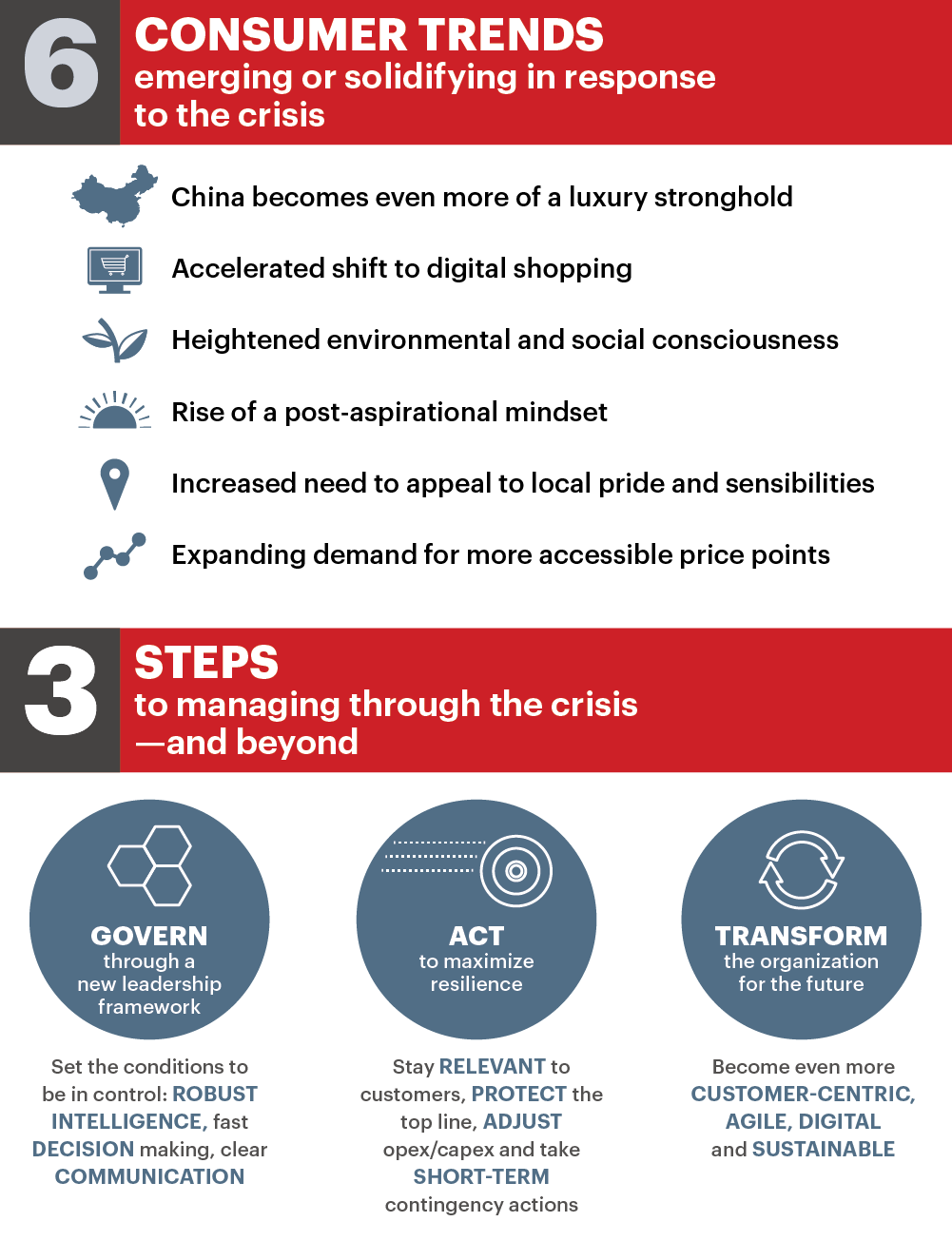 6

CONSUMER TRENDS
emerging or solidifying in response to the crisis

China becomes even more of a luxury stronghold

Accelerated shift to digital shopping

Heightened environmental and social consciousness

Rise of a post-aspirational mindset

Increased need to appeal to local pride and sensibilities

Expanding demand for more accessible price points

3

STEPS
to managing through the crisis —and beyond

GOVERN
through a new leadership framework

Set the conditions to be in control: ROBUST INTELLIGENCE, fast DECISION making, clear COMMUNICATION

ACT
to maximize resilience

Stay RELEVANT to customers, PROTECT the top line, ADJUST opex/capex and take SHORT-TERM contingency actions

TRANSFORM
the organization for the future

Become even more CUSTOMER-CENTRIC, AGILE, DIGITAL and SUSTAINABLE