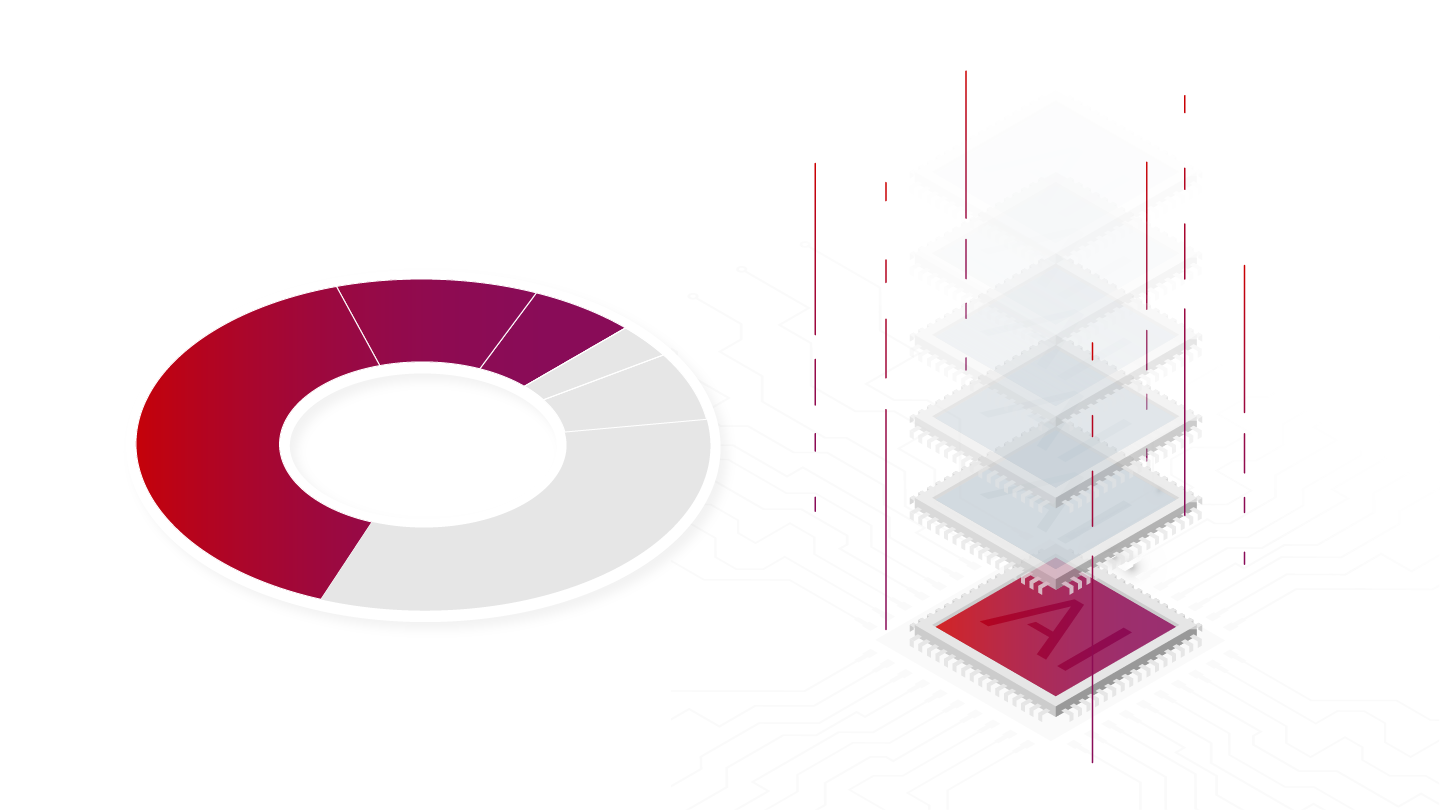 AI