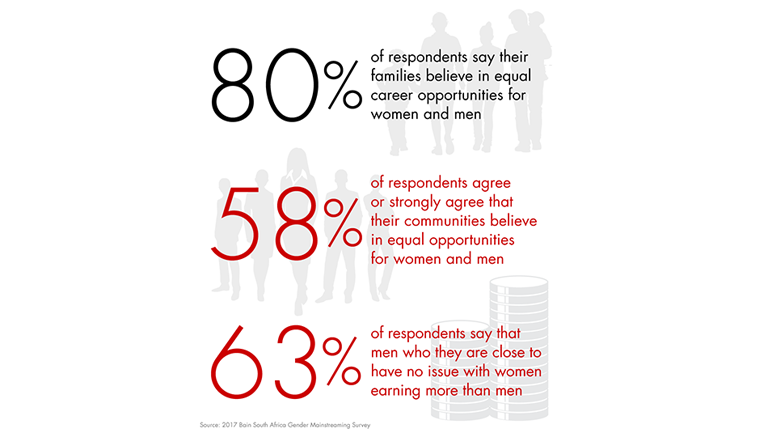 80% of respondents say their families believe in equal career opportunities for women and men

58% of respondents agree or strongly agree that their communities believe in equal opportunities for women and men

63% of respondents say that men who they are close to have no issue with women earning more than men

Source: 2017 Bain South Africa Gender Mainstreaming Survey